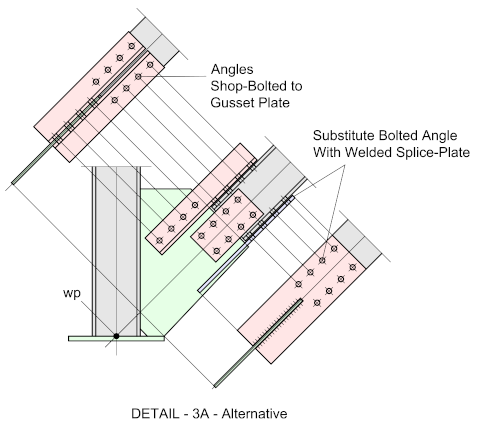 Angles
Shop-Bolted to
Gusset Plate

Substitute Bolted Angle
With Welded Splice-Plate

wp

DETAIL - 3A - Alternative